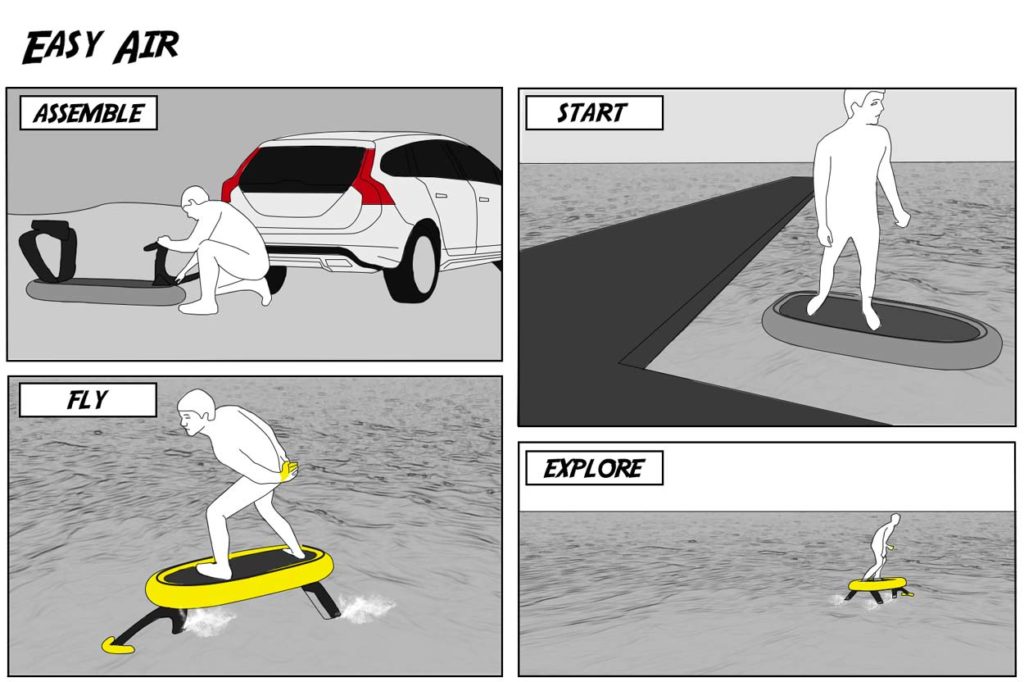 EASY AIR

ASSEMBLE

START

FLY

EXPLORE