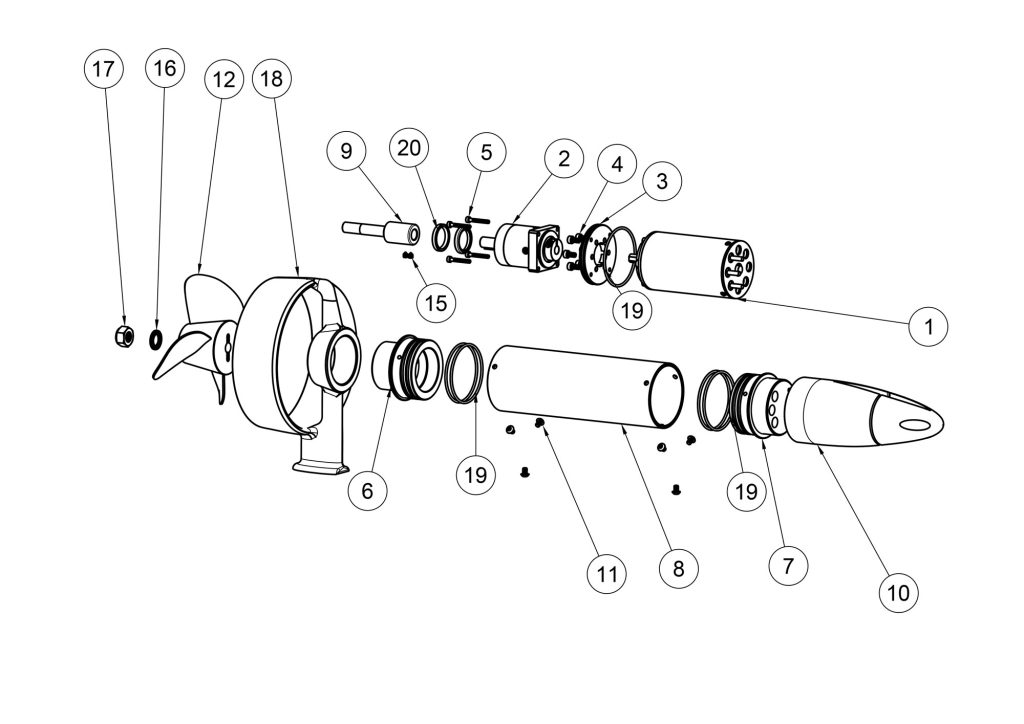 17
16
12
18
9
20
5
2
4
3
15
19
1
6
19
11
8
19
7
10